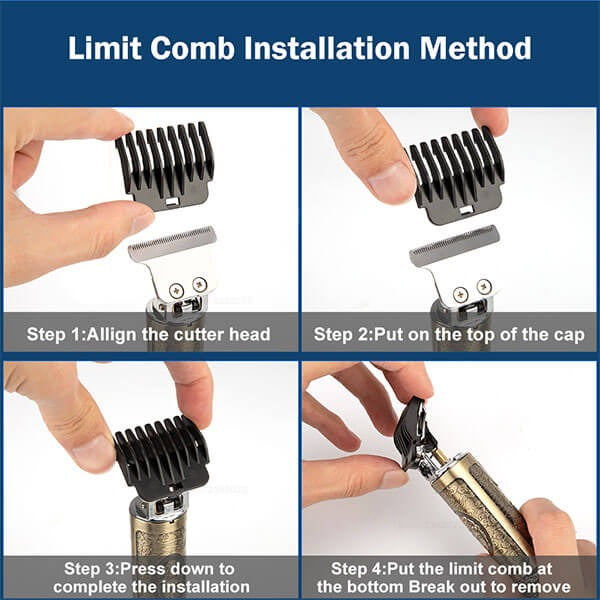 Limit Comb Installation Method

Step 1:Allign the cutter head

Step 2:Put on the top of the cap

Step 3:Press down to complete the installation

Step 4:Put the limit comb at the bottom Break out to remove